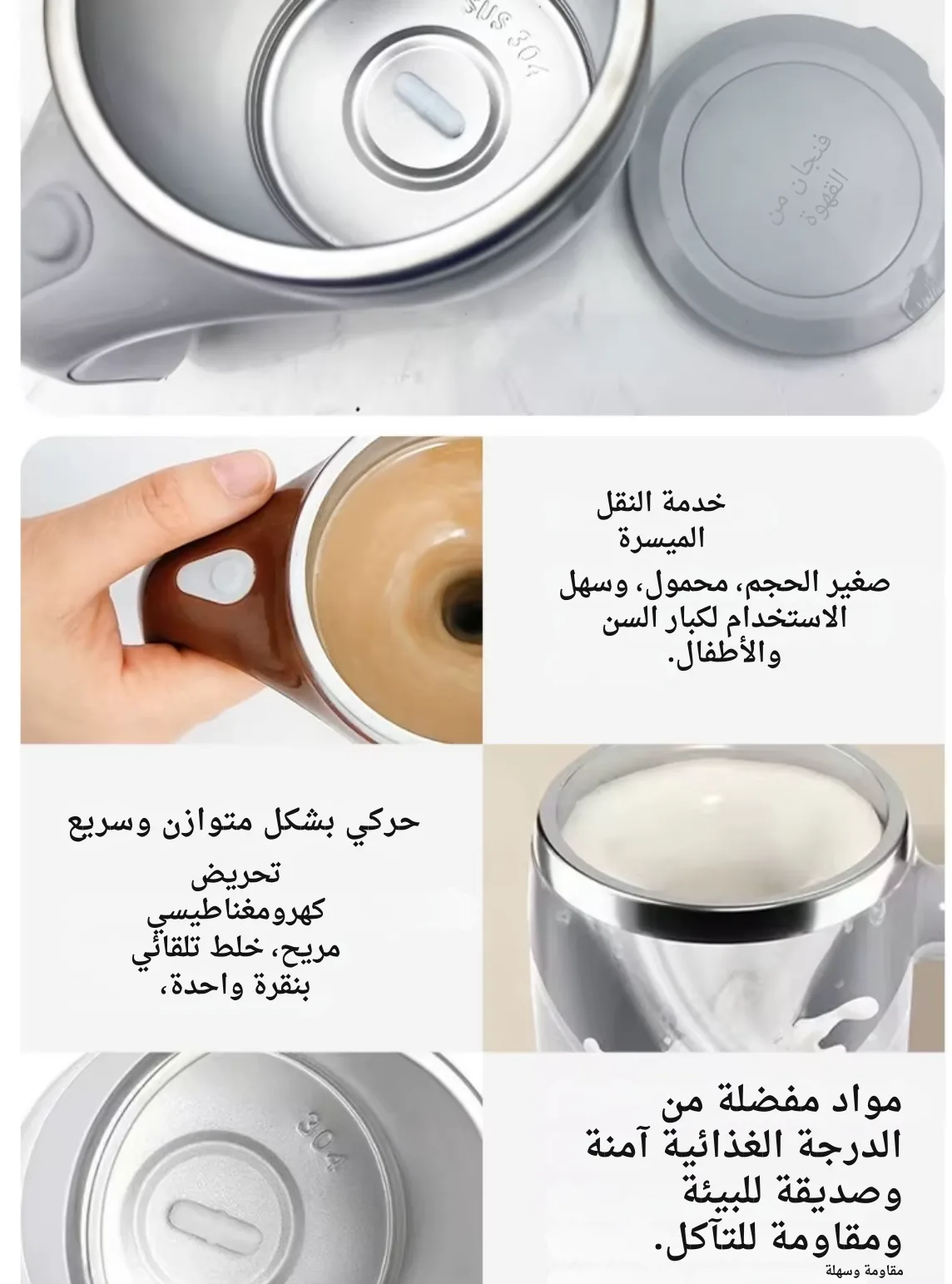 SUS 304

فنجان من القهوة

خدمة النقل الميسرة

صغير الحجم، محمول، وسهل الاستخدام لكبار السن والأطفال.

حركي بشكل متوازن وسريع

تحريض كهرومغناطيسي مريح، خلط تلقائي بنقرة واحدة،

304

مواد مفضلة من الدرجة الغذائية آمنة وصديقة للبيئة ومقاومة للتآكل.

مقاومة وسهلة