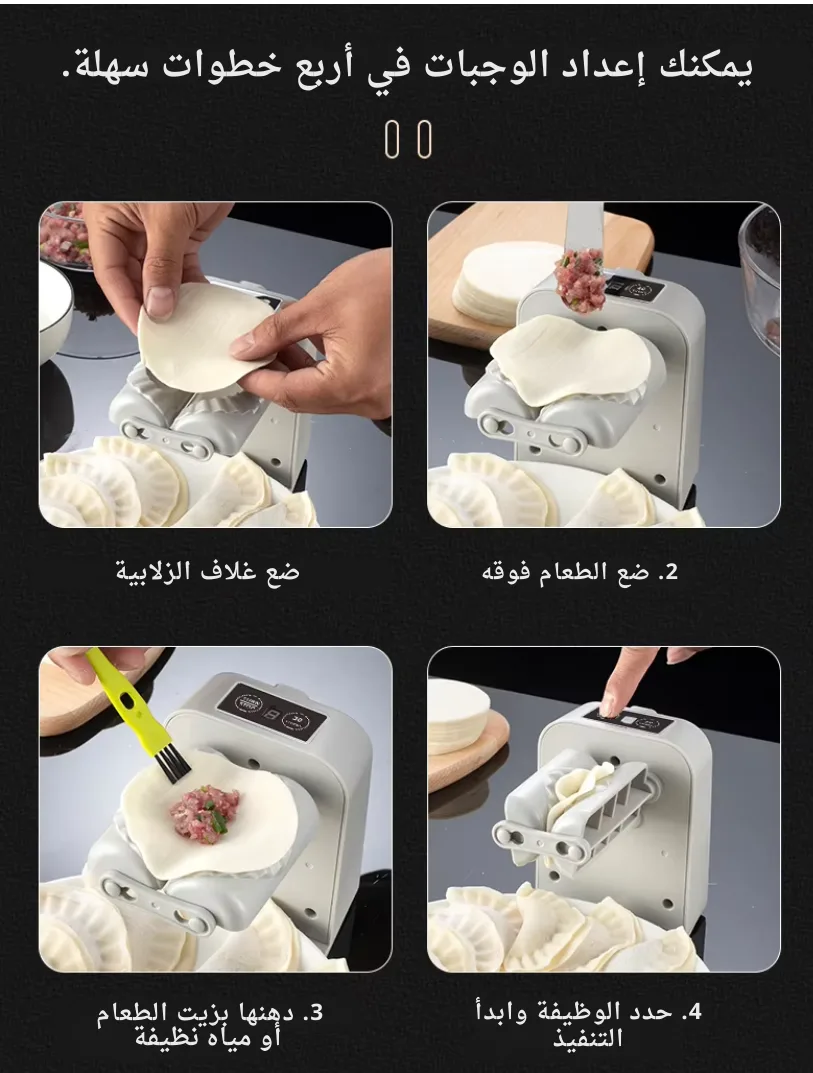 يمكنك إعداد الوجبات في أربع خطوات سهلة.

ضع غلاف الزلابية

2. ضع الطعام فوقه

3. دهنها بزيت الطعام أو مياه نظيفة

4. حدد الوظيفة وابدأ التنفيذ