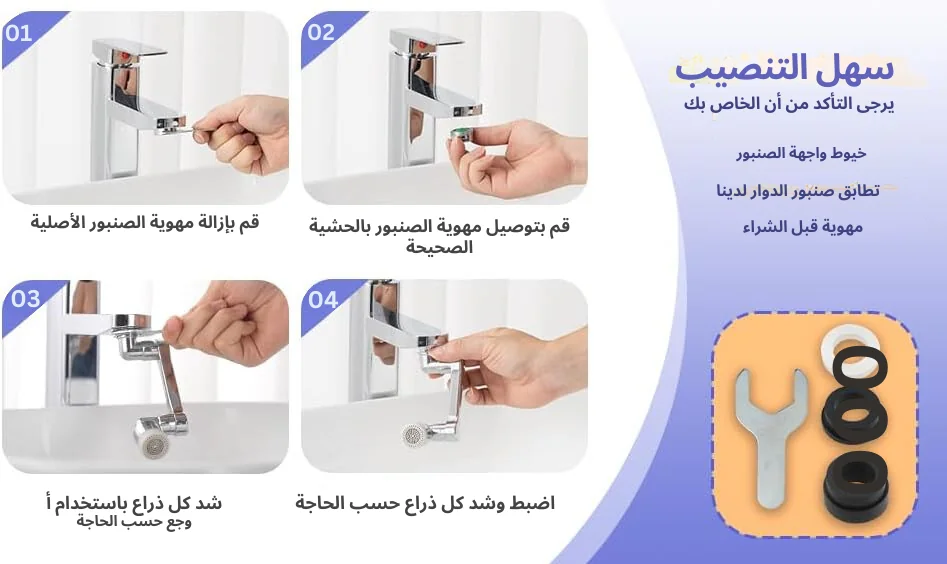 سهل التنصيب
يرجى التأكد من أن الخاص بك

خيوط واجهة الصنبور

تطابق صنبور الدوار لدينا

مهوية قبل الشراء

01

قم بإزالة مهوية الصنبور الأصلية

02

قم بتوصيل مهوية الصنبور بالحشية الصحيحة

03

شد كل ذراع باستخدام أ
وجع حسب الحاجة

04

اضبط وشد كل ذراع حسب الحاجة