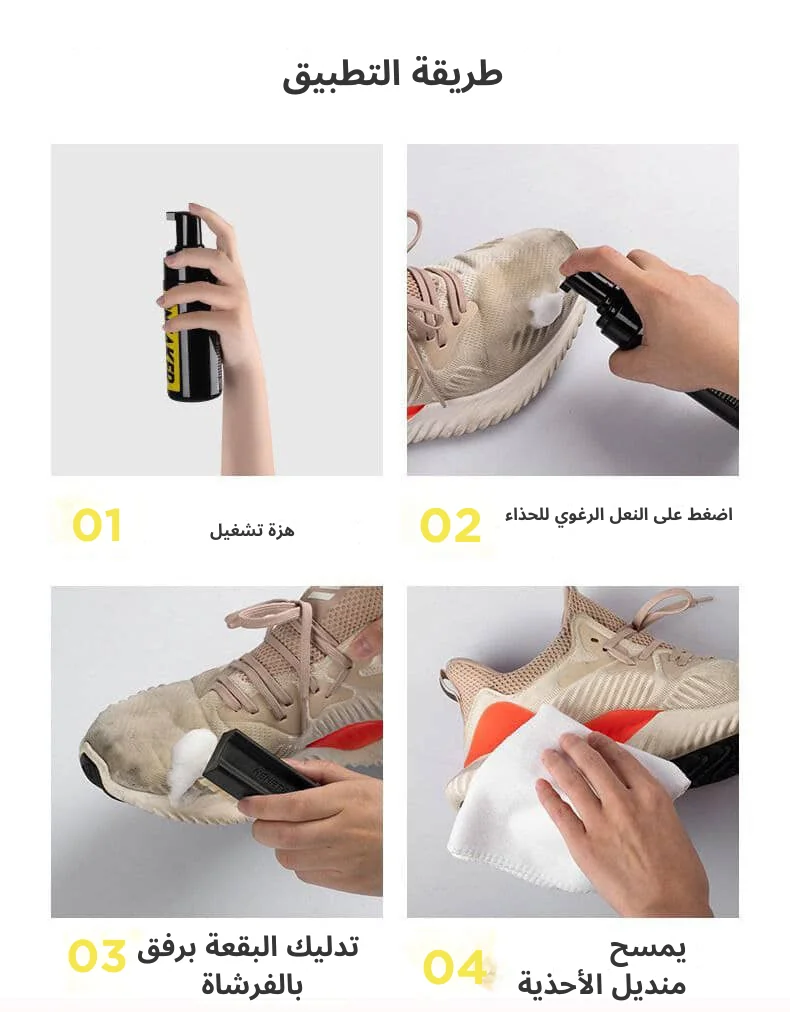 طريقة التطبيق

01
هزة تشغيل

02
اضغط على النعل الرغوي للحذاء

03
تدليك البقعة برفق بالفرشاة

04
يمسح
منديل الأحذية