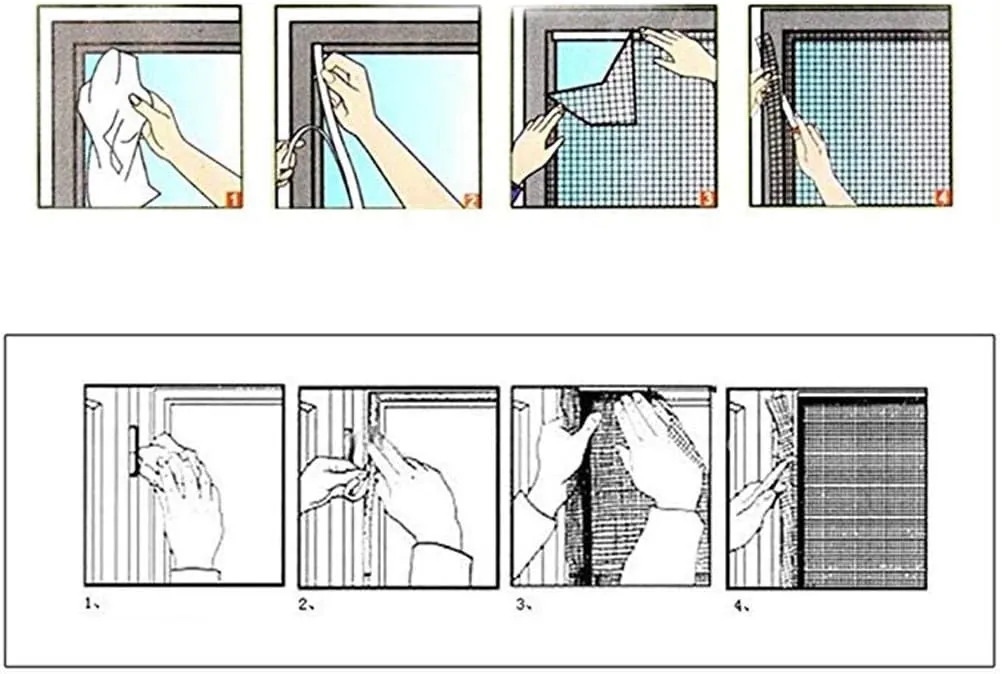 1
2
3
4

1、
2、
3、
4、