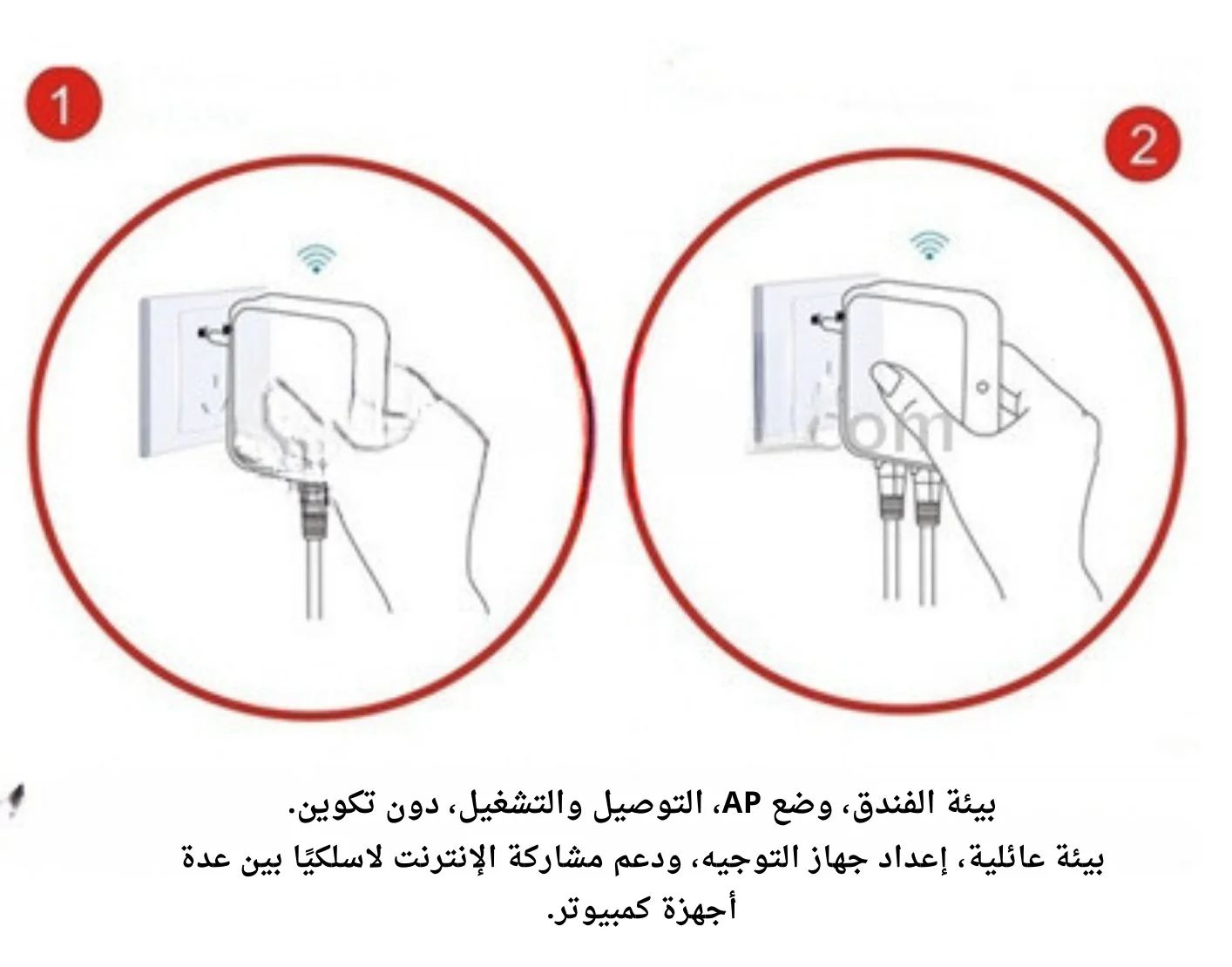 1

2

com

بيئة الفندق، وضع AP، التوصيل والتشغيل، دون تكوين.
بيئة عائلية، إعداد جهاز التوجيه، ودعم مشاركة الإنترنت لاسلكيًا بين عدة أجهزة كمبيوتر.